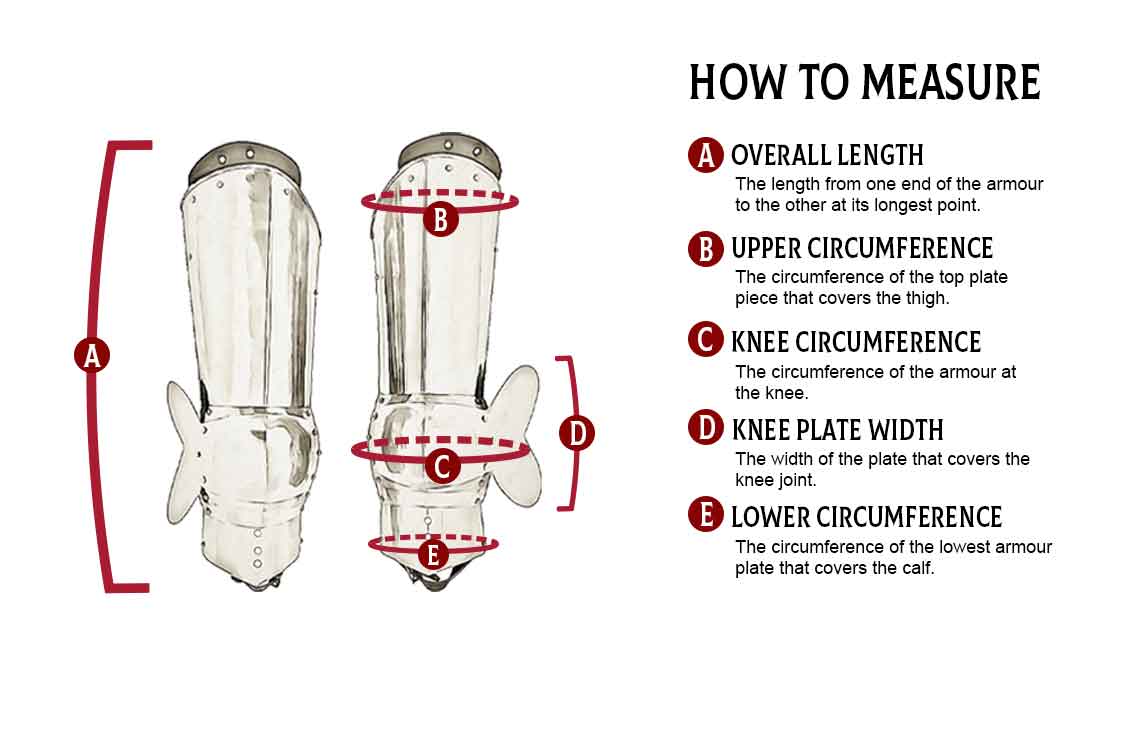 A

B

C

D

E

HOW TO MEASURE

A OVERALL LENGTH
The length from one end of the armour to the other at its longest point.

B UPPER CIRCUMFERENCE
The circumference of the top plate piece that covers the thigh.

C KNEE CIRCUMFERENCE
The circumference of the armour at the knee.

D KNEE PLATE WIDTH
The width of the plate that covers the knee joint.

E LOWER CIRCUMFERENCE
The circumference of the lowest armour plate that covers the calf.