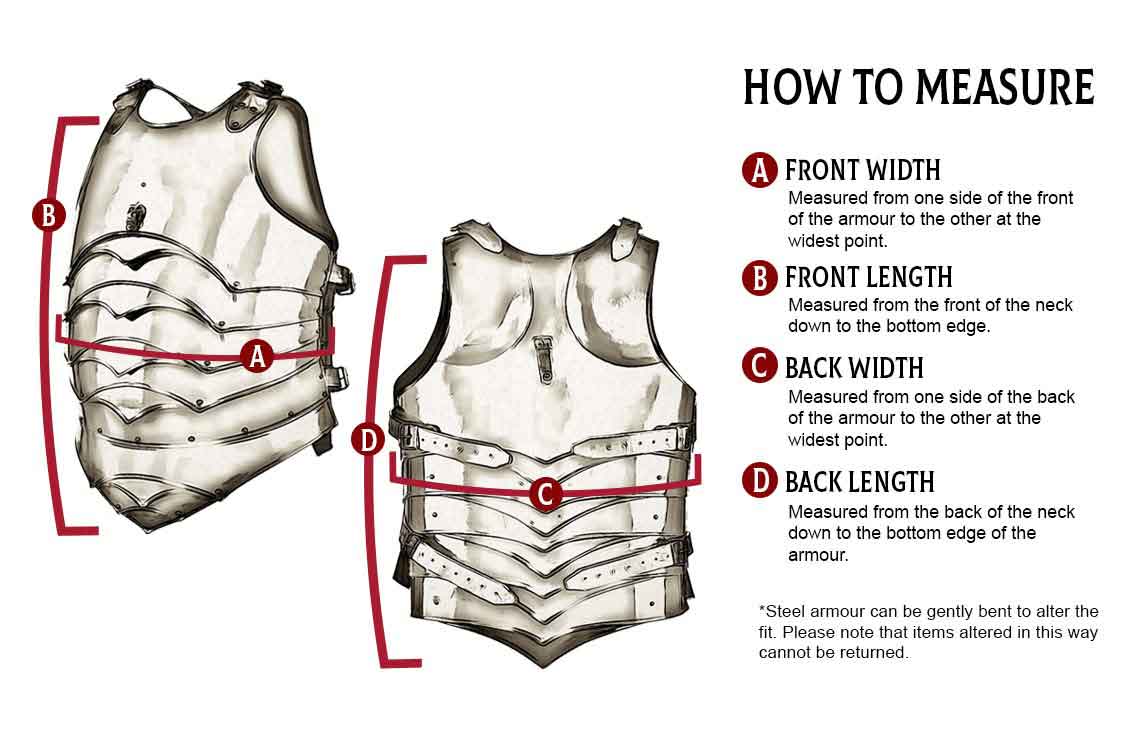 B

A

D

C

HOW TO MEASURE

A FRONT WIDTH
Measured from one side of the front of the armour to the other at the widest point.

B FRONT LENGTH
Measured from the front of the neck down to the bottom edge.

C BACK WIDTH
Measured from one side of the back of the armour to the other at the widest point.

D BACK LENGTH
Measured from the back of the neck down to the bottom edge of the armour.

*Steel armour can be gently bent to alter the fit. Please note that items altered in this way cannot be returned.