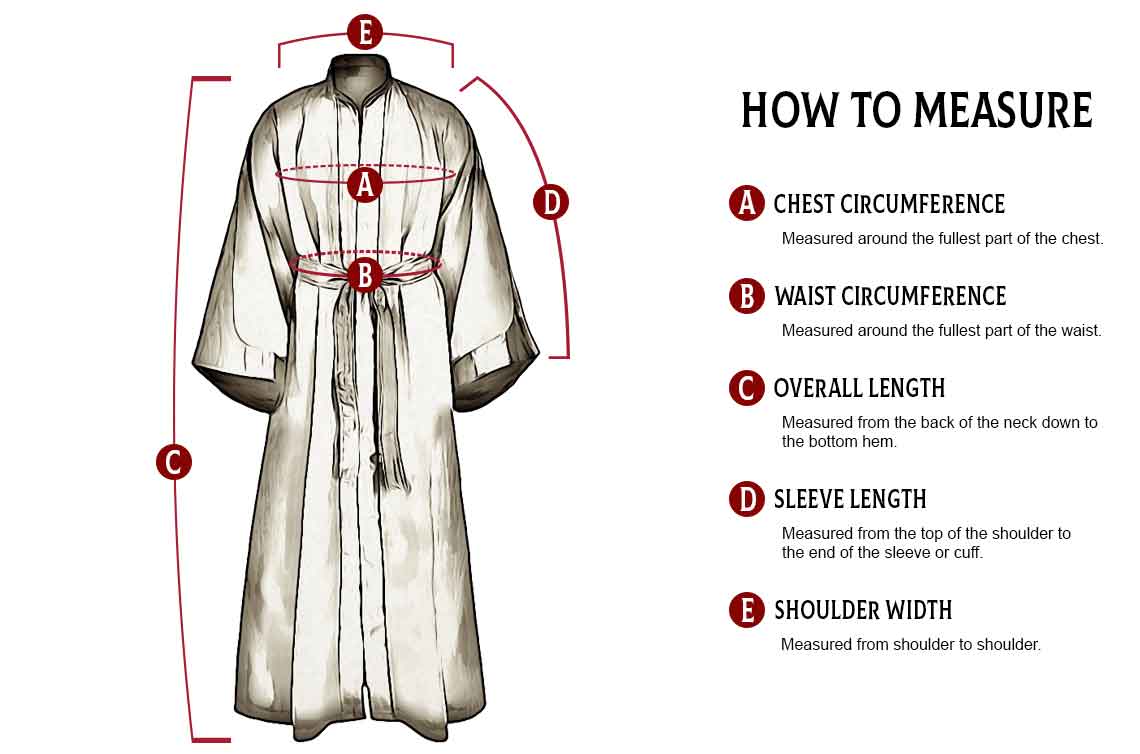 E

A

D

B

C

HOW TO MEASURE

A CHEST CIRCUMFERENCE
Measured around the fullest part of the chest.

B WAIST CIRCUMFERENCE
Measured around the fullest part of the waist.

C OVERALL LENGTH
Measured from the back of the neck down to the bottom hem.

D SLEEVE LENGTH
Measured from the top of the shoulder to the end of the sleeve or cuff.

E SHOULDER WIDTH
Measured from shoulder to shoulder.