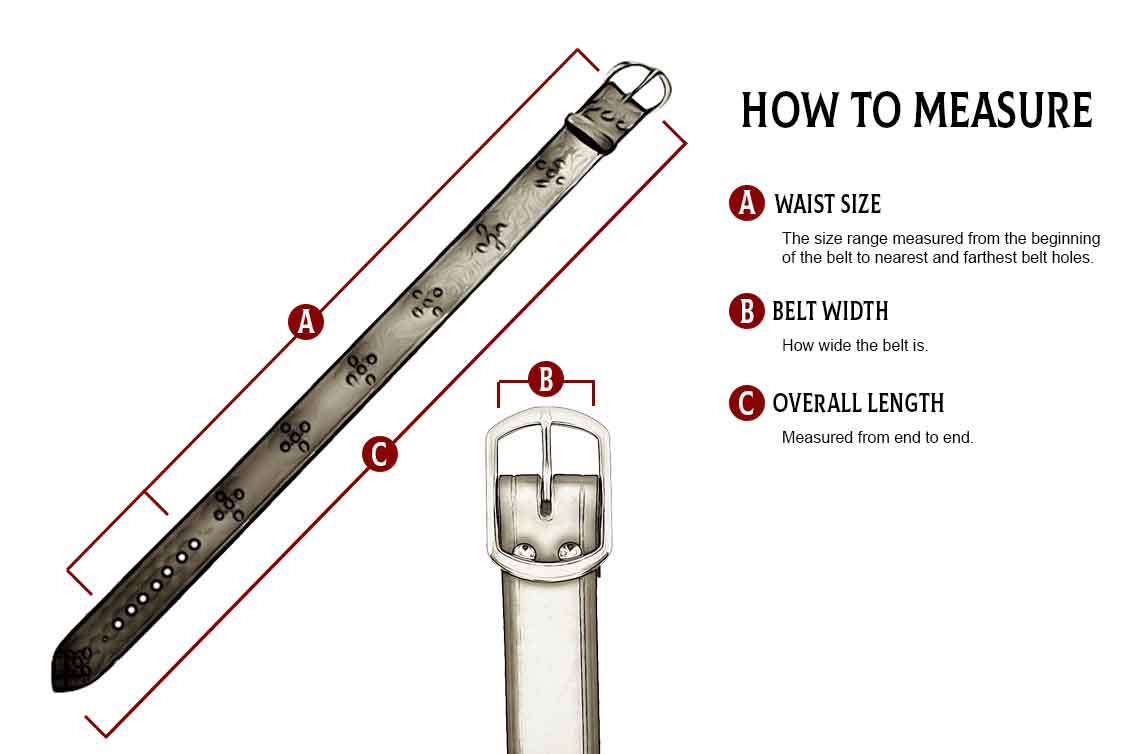 A

C

B

HOW TO MEASURE

A WAIST SIZE

The size range measured from the beginning of the belt to nearest and farthest belt holes.

B BELT WIDTH

How wide the belt is.

C OVERALL LENGTH

Measured from end to end.